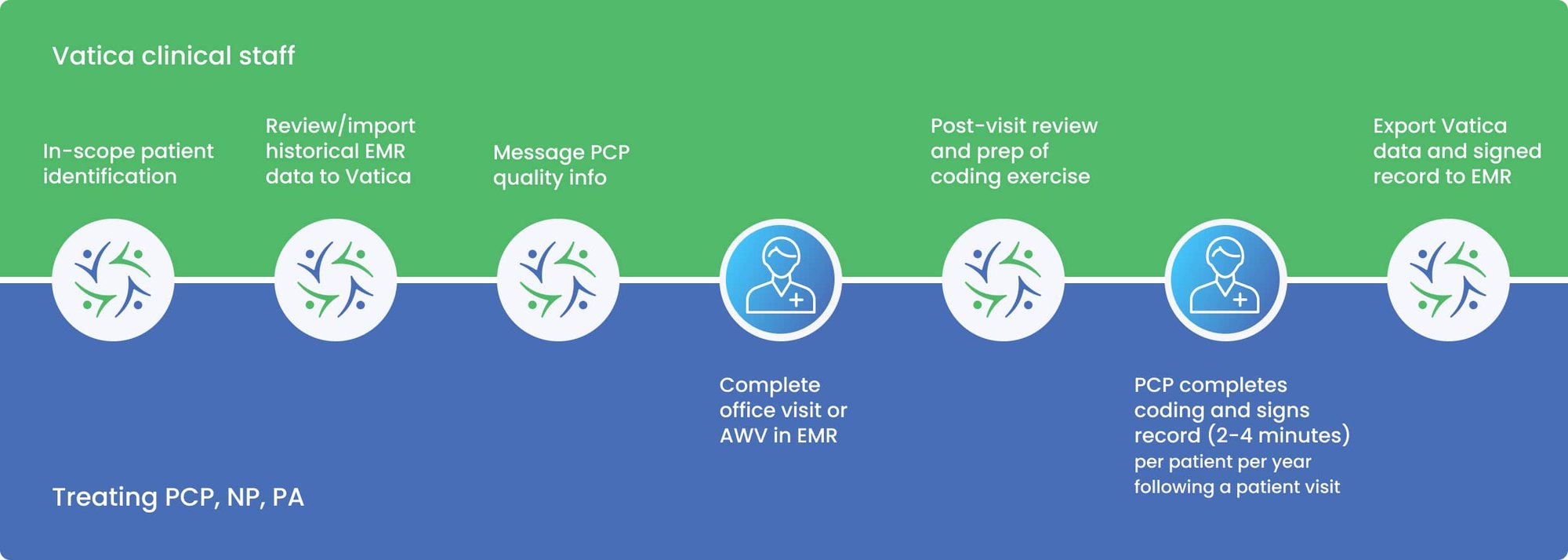 Vatica clinical staff

In-scope patient identification

Review/import historical EMR data to Vatica

Message PCP quality info

Post-visit review and prep of coding exercise

Export Vatica data and signed record to EMR

Complete office visit or AWV in EMR

PCP completes coding and signs record (2-4 minutes) per patient per year following a patient visit

Treating PCP, NP, PA